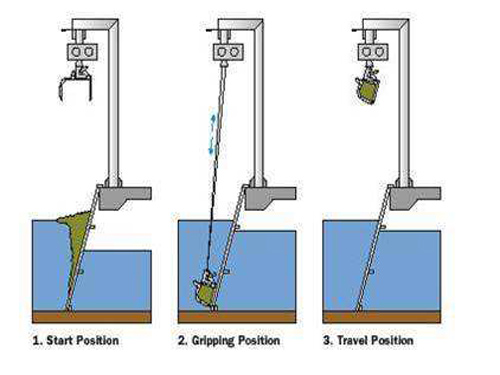 1. Start Position

2. Gripping Position

3. Travel Position